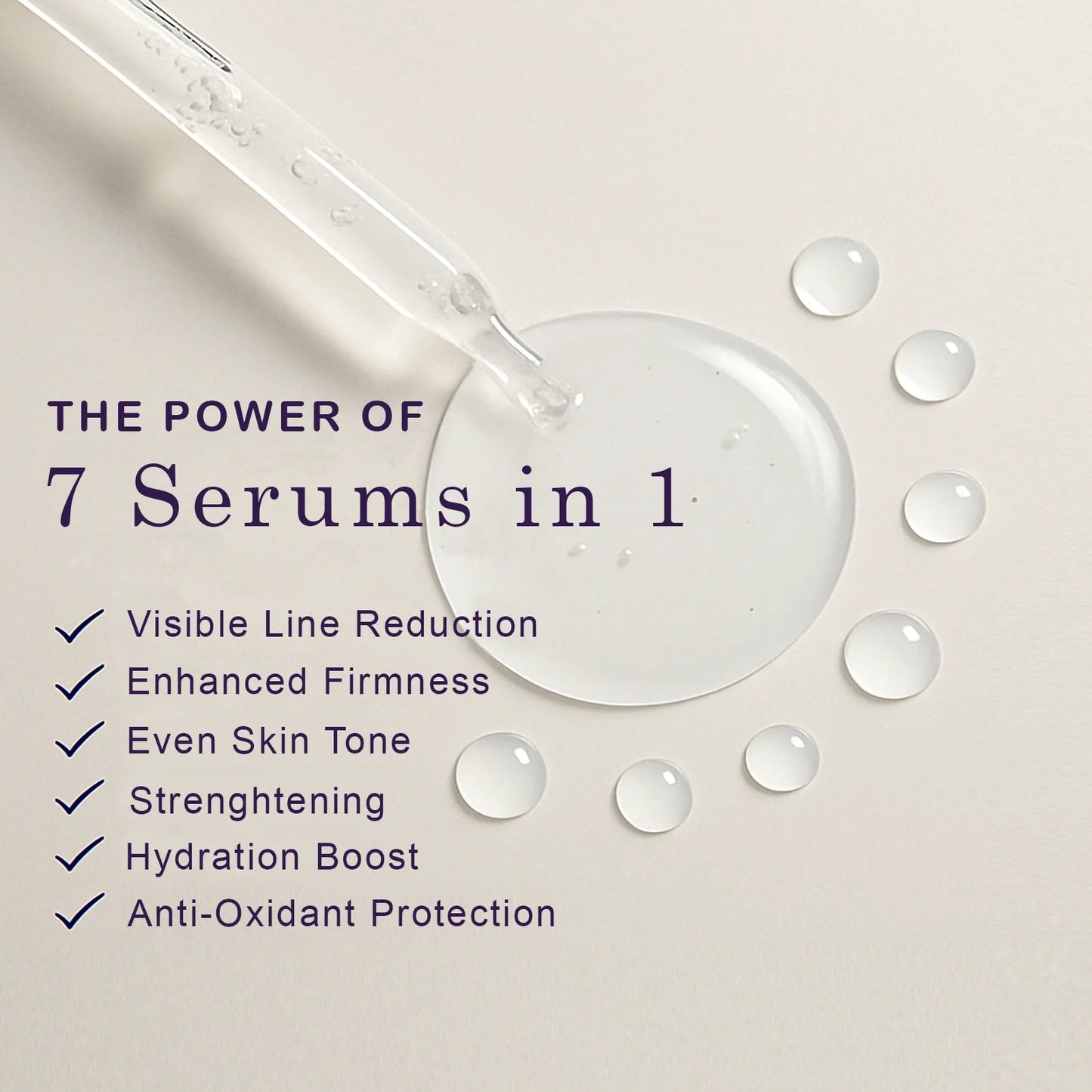 THE POWER OF
7 Serums in 1

✓ Visible Line Reduction
✓ Enhanced Firmness
✓ Even Skin Tone
✓ Strenghtening
✓ Hydration Boost
✓ Anti-Oxidant Protection