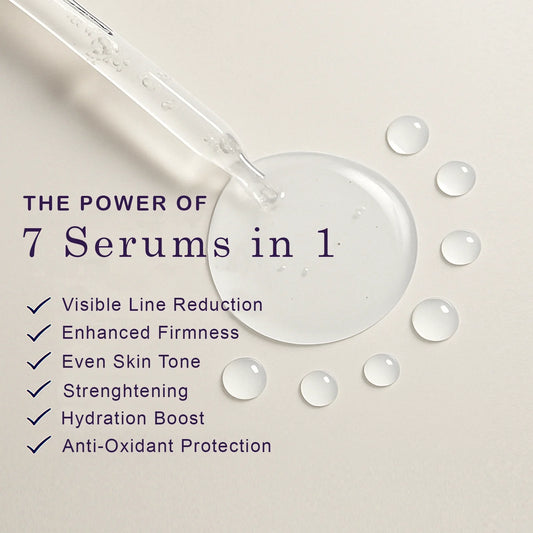 THE POWER OF
7 Serums in 1

✓ Visible Line Reduction
✓ Enhanced Firmness
✓ Even Skin Tone
✓ Strenghtening
✓ Hydration Boost
✓ Anti-Oxidant Protection